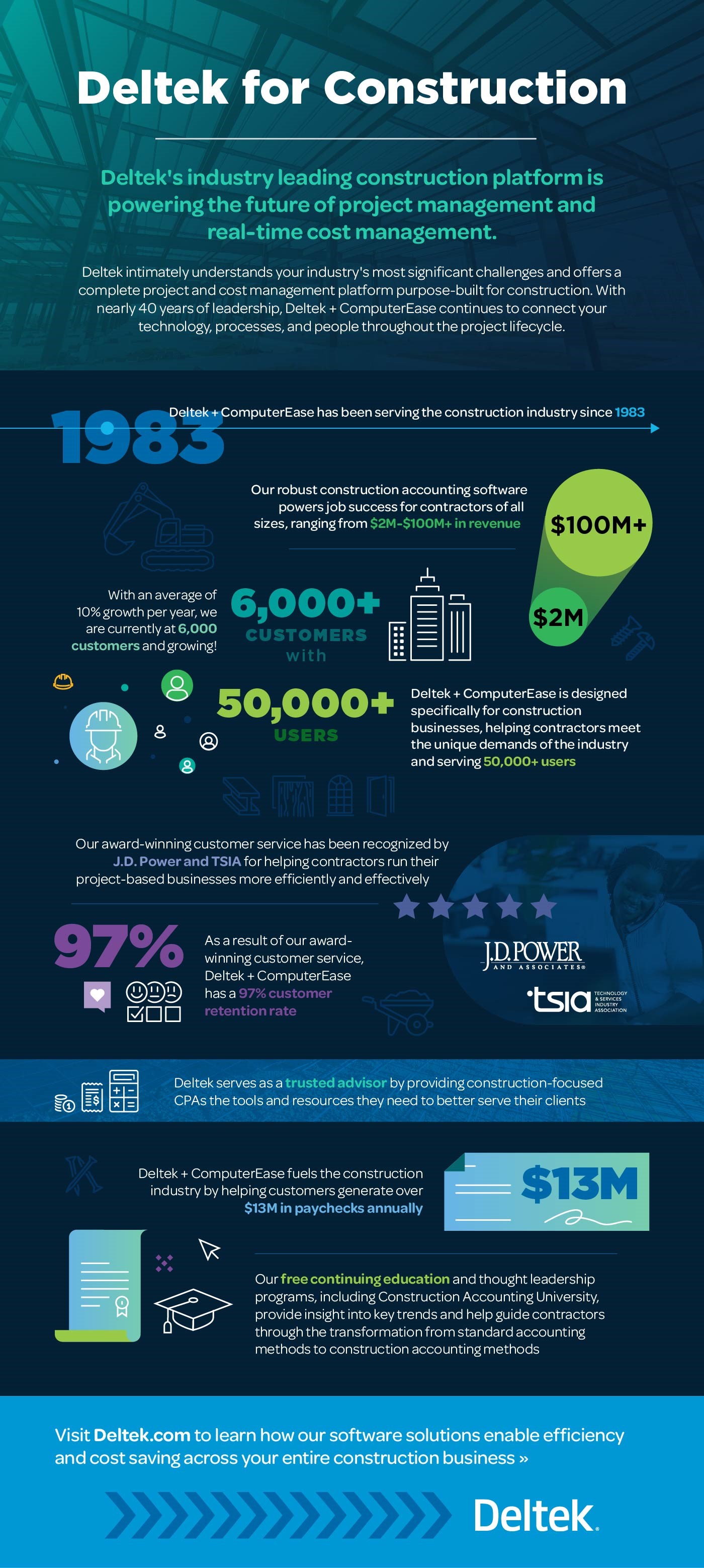 Deltek for Construction

Deltek's industry leading construction platform is powering the future of project management and real-time cost management.

Deltek intimately understands your industry's most significant challenges and offers a complete project and cost management platform purpose-built for construction. With nearly 40 years of leadership, Deltek + ComputerEase continues to connect your technology, processes, and people throughout the project lifecycle.

1983

Deltek + ComputerEase has been serving the construction industry since 1983

Our robust construction accounting software powers job success for contractors of all sizes, ranging from $2M-$100M+ in revenue

$100M+

$2M

With an average of 10% growth per year, we are currently at 6,000 customers and growing!

6,000+ CUSTOMERS with

50,000+ USERS

Deltek + ComputerEase is designed specifically for construction businesses, helping contractors meet the unique demands of the industry and serving 50,000+ users

Our award-winning customer service has been recognized by J.D. Power and TSIA for helping contractors run their project-based businesses more efficiently and effectively

97%

As a result of our award-winning customer service, Deltek + ComputerEase has a 97% customer retention rate

J.D. POWER AND ASSOCIATES®

tsia TECHNOLOGY & SERVICES INDUSTRY ASSOCIATION

Deltek serves as a trusted advisor by providing construction-focused CPAs the tools and resources they need to better serve their clients

Deltek + ComputerEase fuels the construction industry by helping customers generate over $13M in paychecks annually

$13M

Our free continuing education and thought leadership programs, including Construction Accounting University, provide insight into key trends and help guide contractors through the transformation from standard accounting methods to construction accounting methods

Visit Deltek.com to learn how our software solutions enable efficiency and cost saving across your entire construction business »

Deltek.